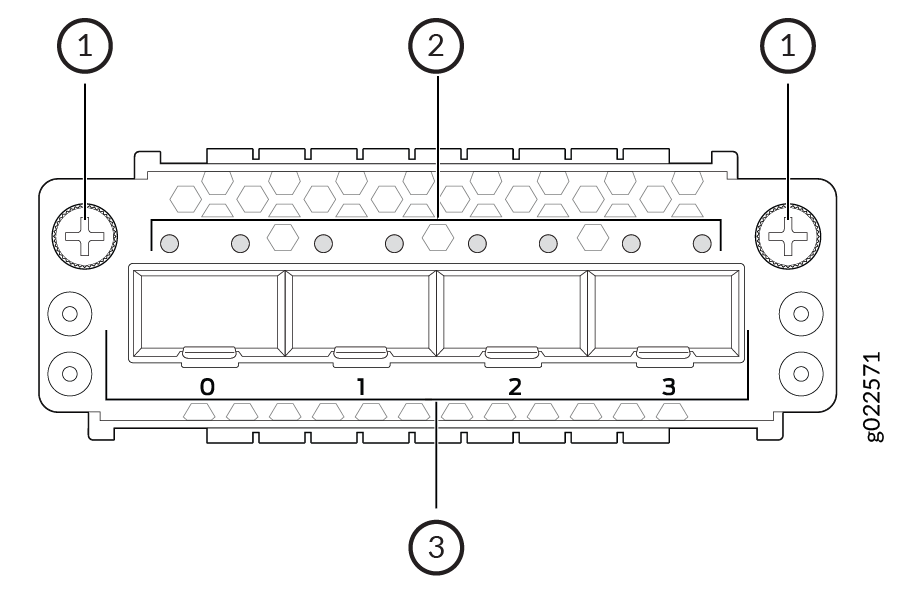 1
2
1
0
1
2
3
g022571
3